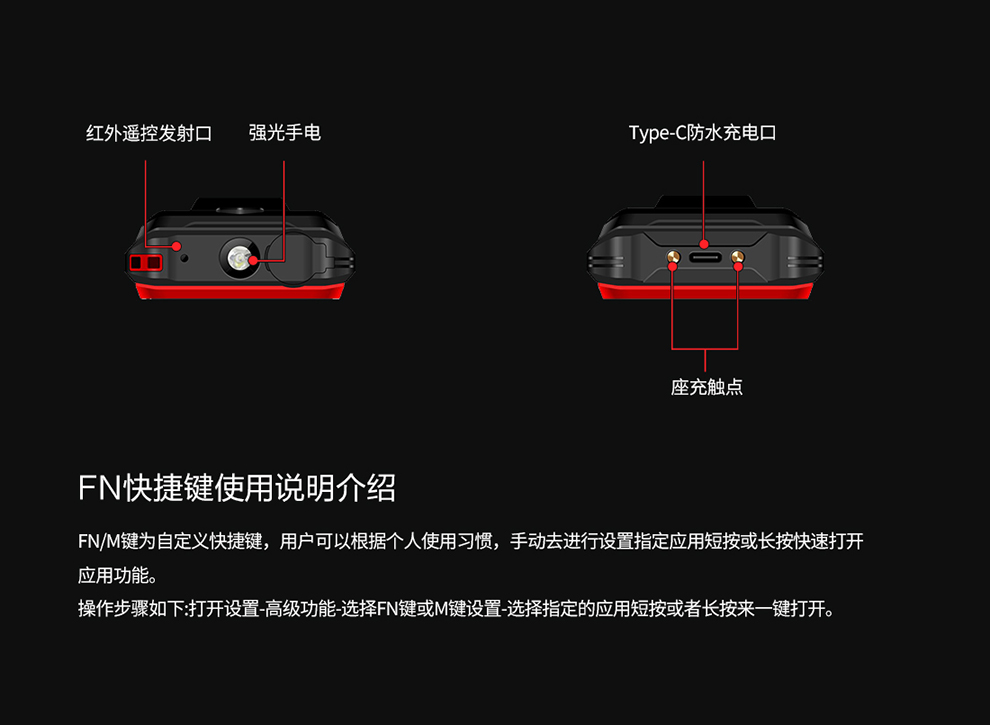 红外遥控发射口

强光手电

Type-C防水充电口

座充触点

FN快捷键使用说明介绍

FN/M键为自定义快捷键，用户可以根据个人使用习惯，手动去进行设置指定应用短按或长按快速打开应用功能。

操作步骤如下:打开设置-高级功能-选择FN键或M键设置-选择指定的应用短按或者长按来一键打开。