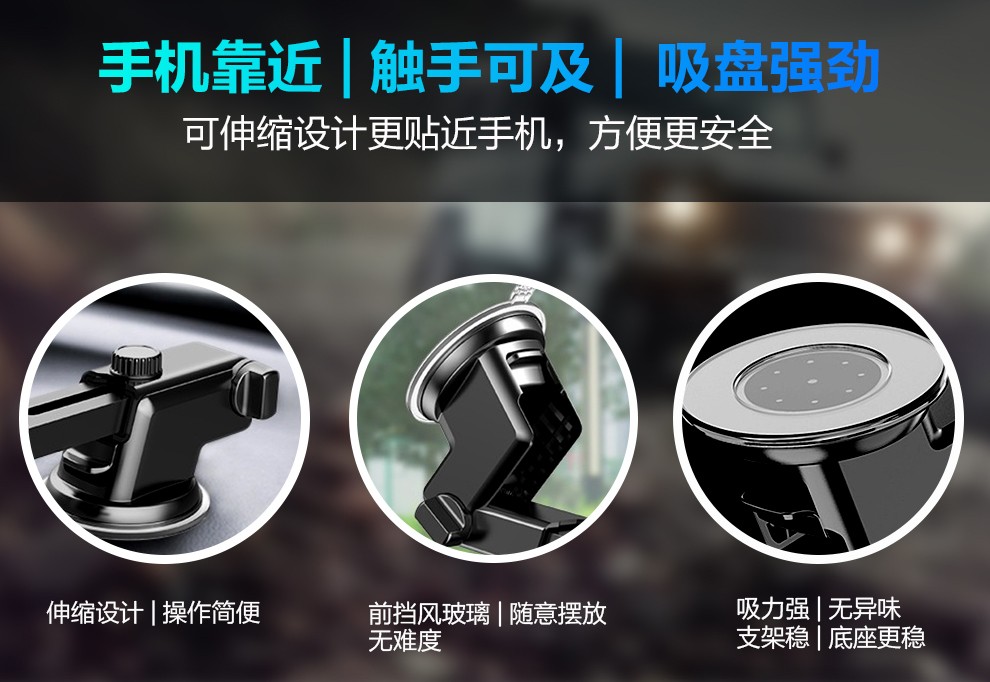 手机靠近 | 触手可及 | 吸盘强劲

可伸缩设计更贴近手机，方便更安全

伸缩设计 | 操作简便

前挡风玻璃 | 随意摆放
无难度

吸力强 | 无异味
支架稳 | 底座更稳